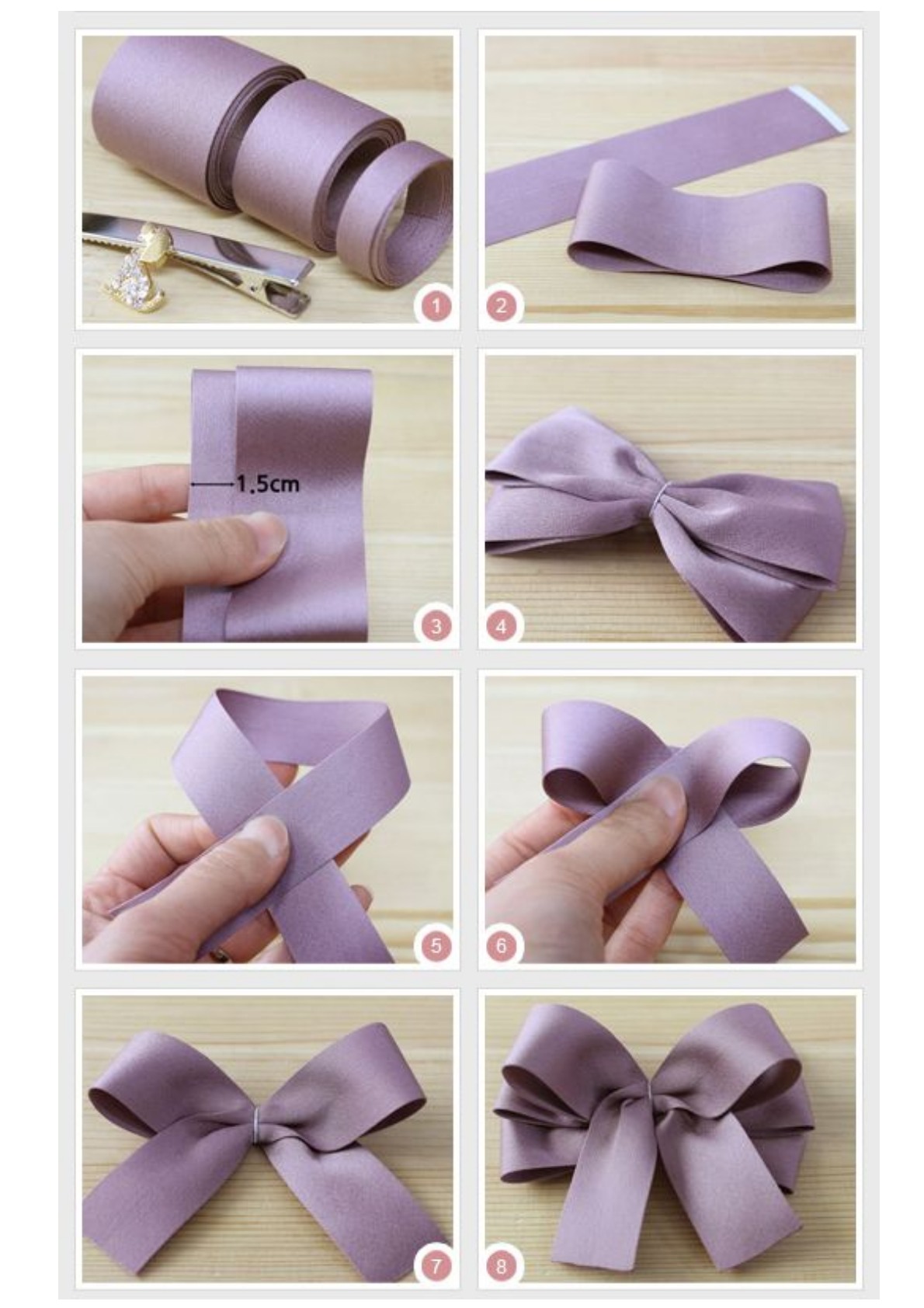 1
2
1.5cm
3
4
5
6
7
8